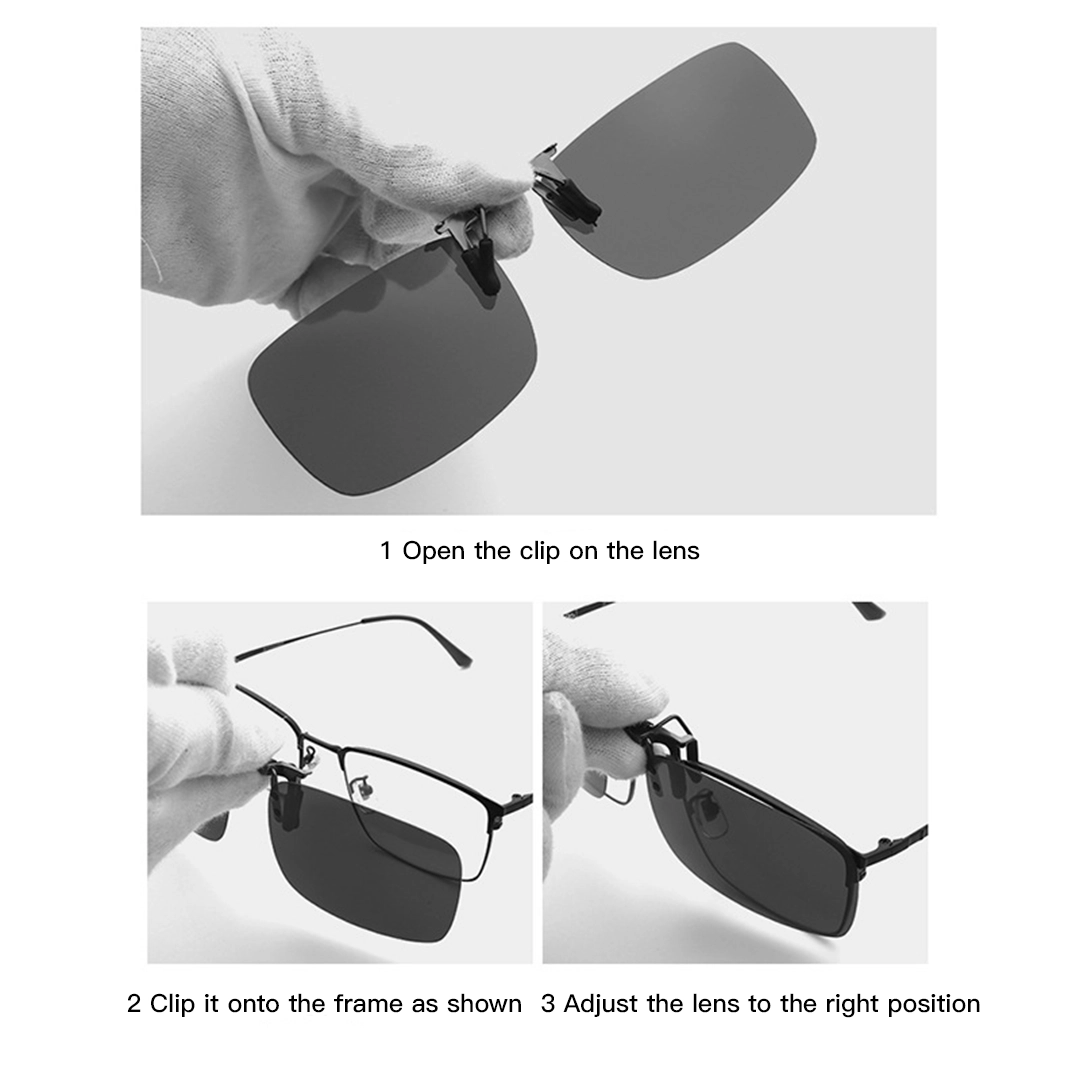 1 Open the clip on the lens

2 Clip it onto the frame as shown

3 Adjust the lens to the right position